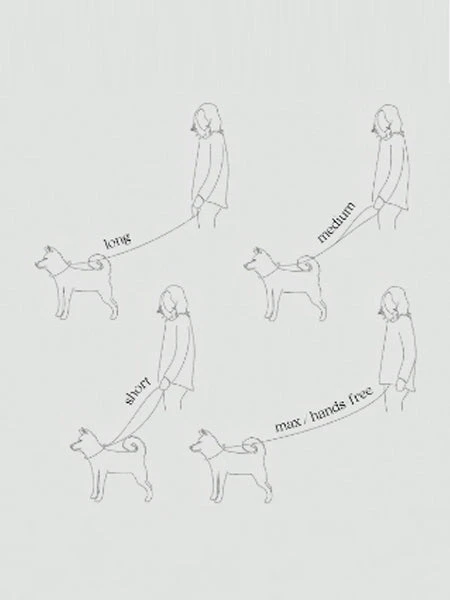 long

medium

short

max / hands free