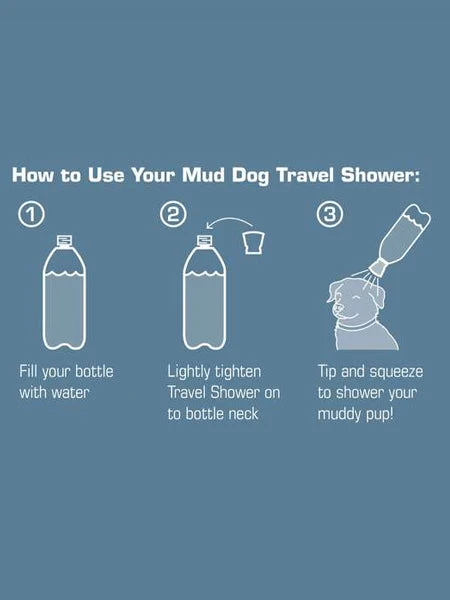 How to Use Your Mud Dog Travel Shower:

1

Fill your bottle with water

2

Lightly tighten Travel Shower on to bottle neck

3

Tip and squeeze to shower your muddy pup!